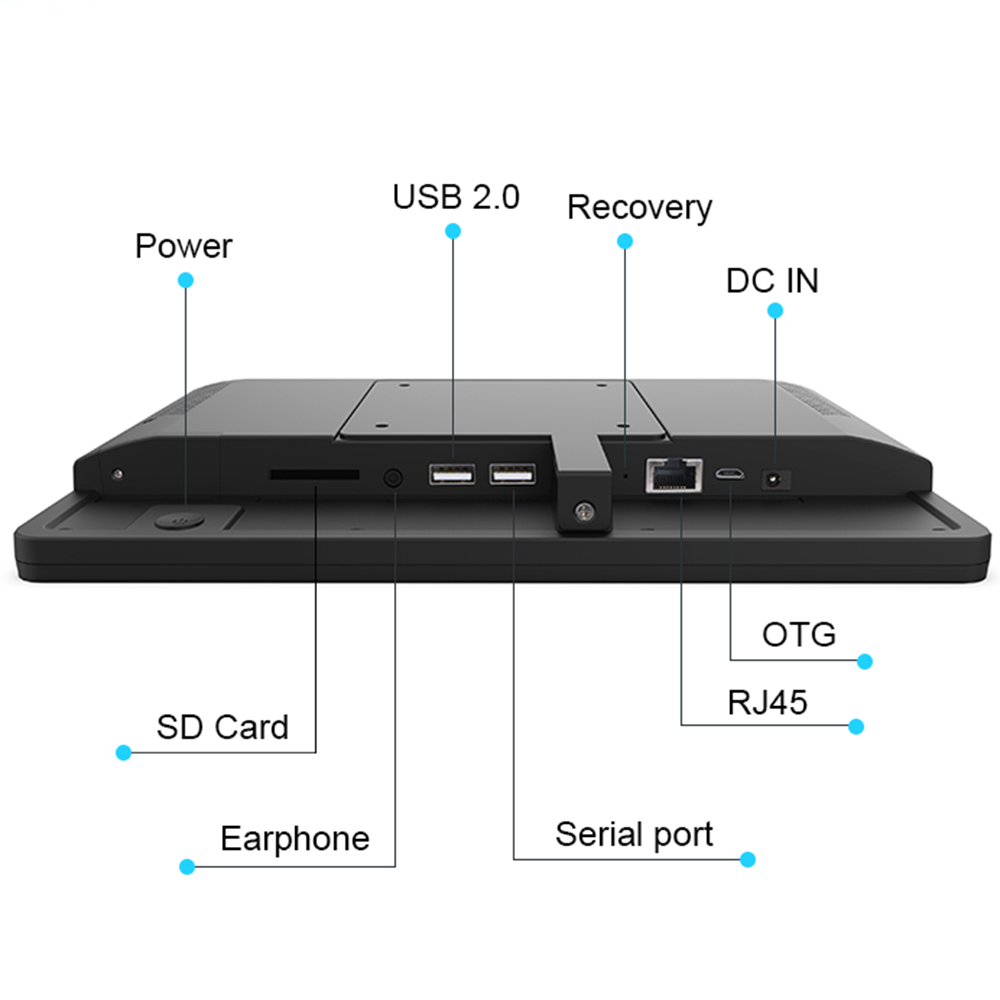 USB 2.0

Recovery

Power

DC IN

OTG

RJ45

SD Card

Earphone

Serial port