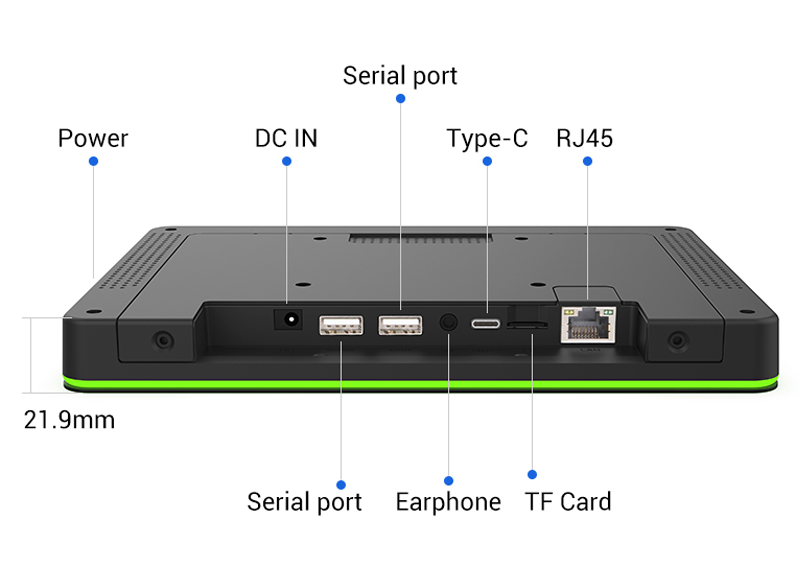 Serial port

Power

DC IN

Type-C

RJ45

21.9mm

Serial port

Earphone

TF Card